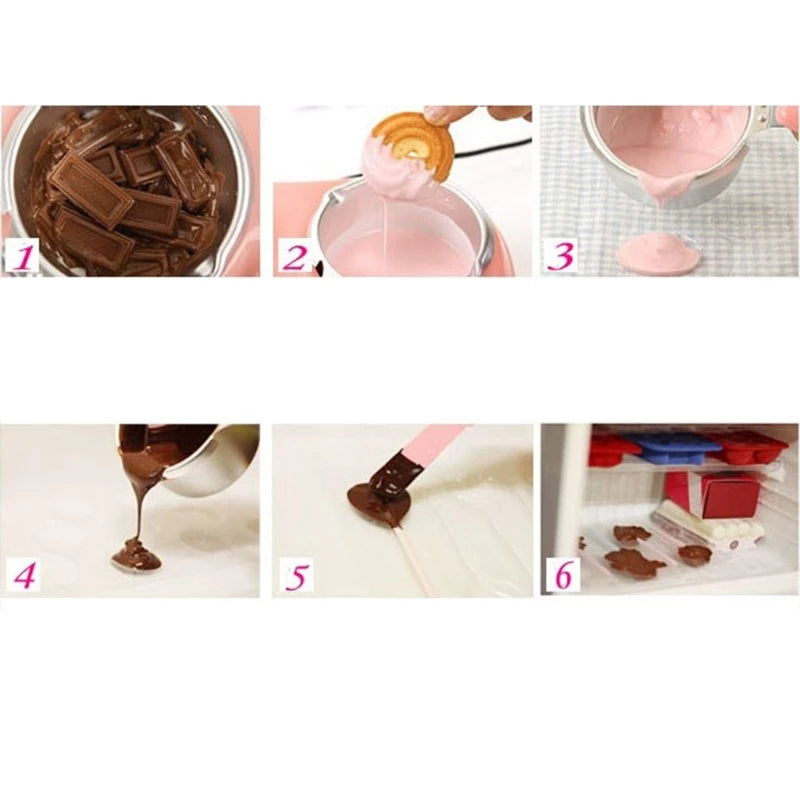 1

2

3

4

5

6